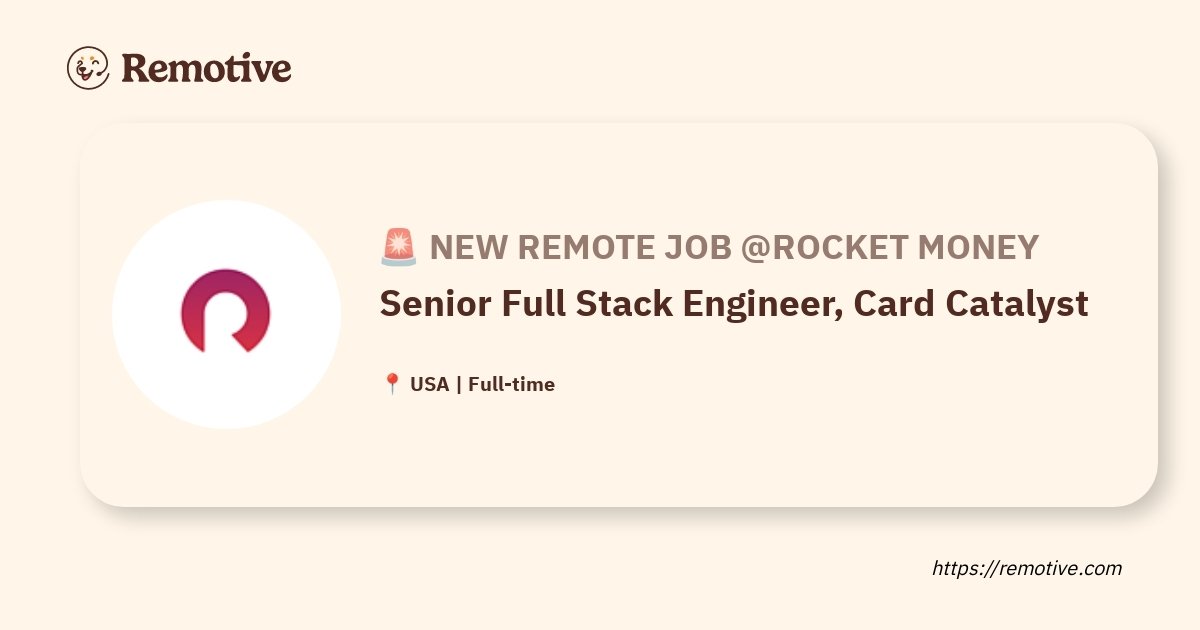 Remotive

🚨 NEW REMOTE JOB @ROCKET MONEY

Senior Full Stack Engineer, Card Catalyst

📍 USA | Full-time

https://remotive.com