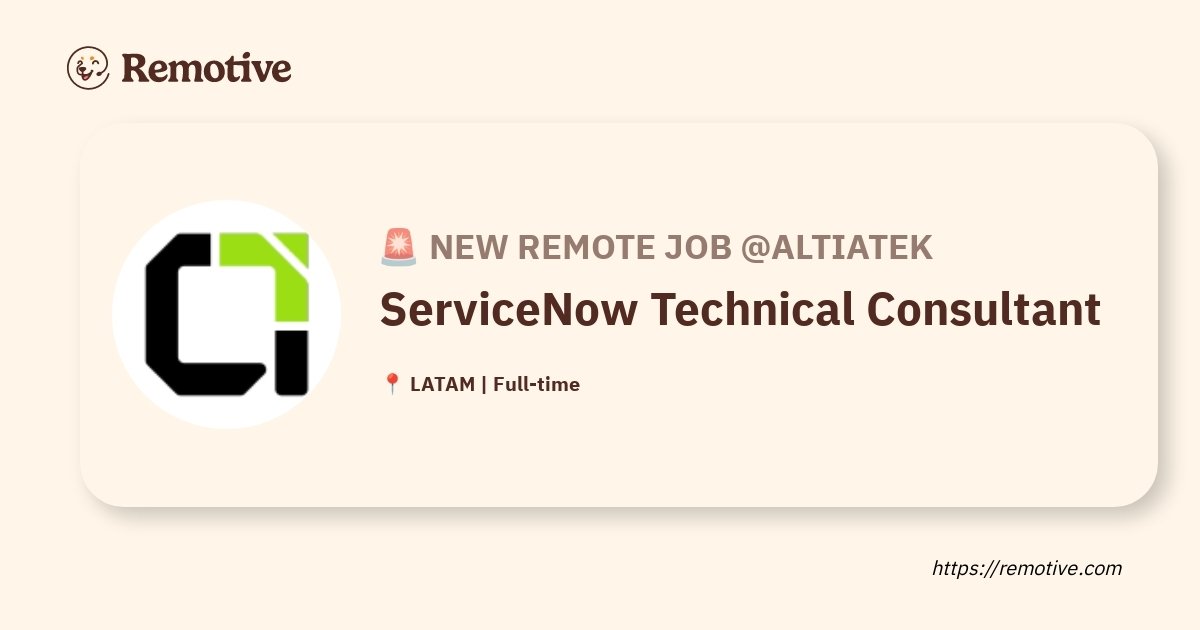 Remotive

🚨 NEW REMOTE JOB @ALTIATEK

ServiceNow Technical Consultant

📍 LATAM | Full-time

https://remotive.com